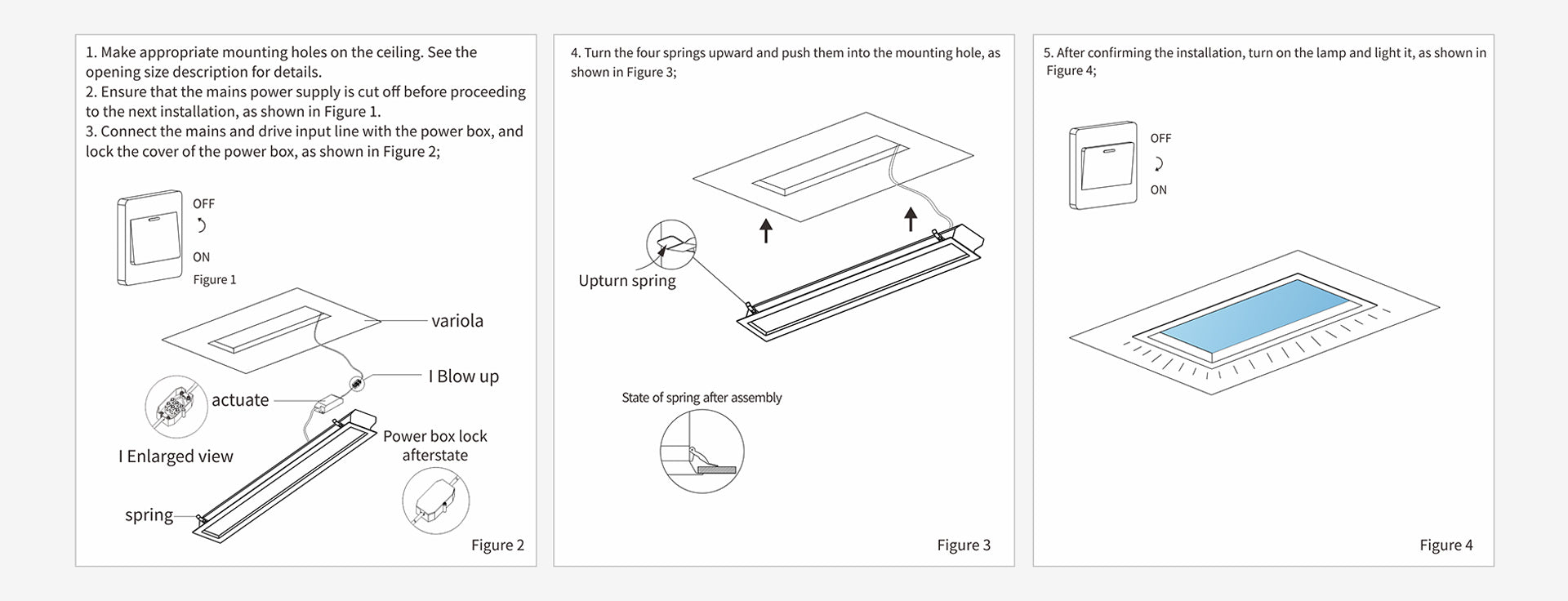 1. Make appropriate mounting holes on the ceiling. See the opening size description for details.
2. Ensure that the mains power supply is cut off before proceeding to the next installation, as shown in Figure 1.
3. Connect the mains and drive input line with the power box, and lock the cover of the power box, as shown in Figure 2;

OFF
ON
Figure 1

variola
I Blow up
actuate
I Enlarged view
Power box lock afterstate
spring
Figure 2

4. Turn the four springs upward and push them into the mounting hole, as shown in Figure 3;

Upturn spring
State of spring after assembly
Figure 3

5. After confirming the installation, turn on the lamp and light it, as shown in Figure 4;

OFF
ON
Figure 4