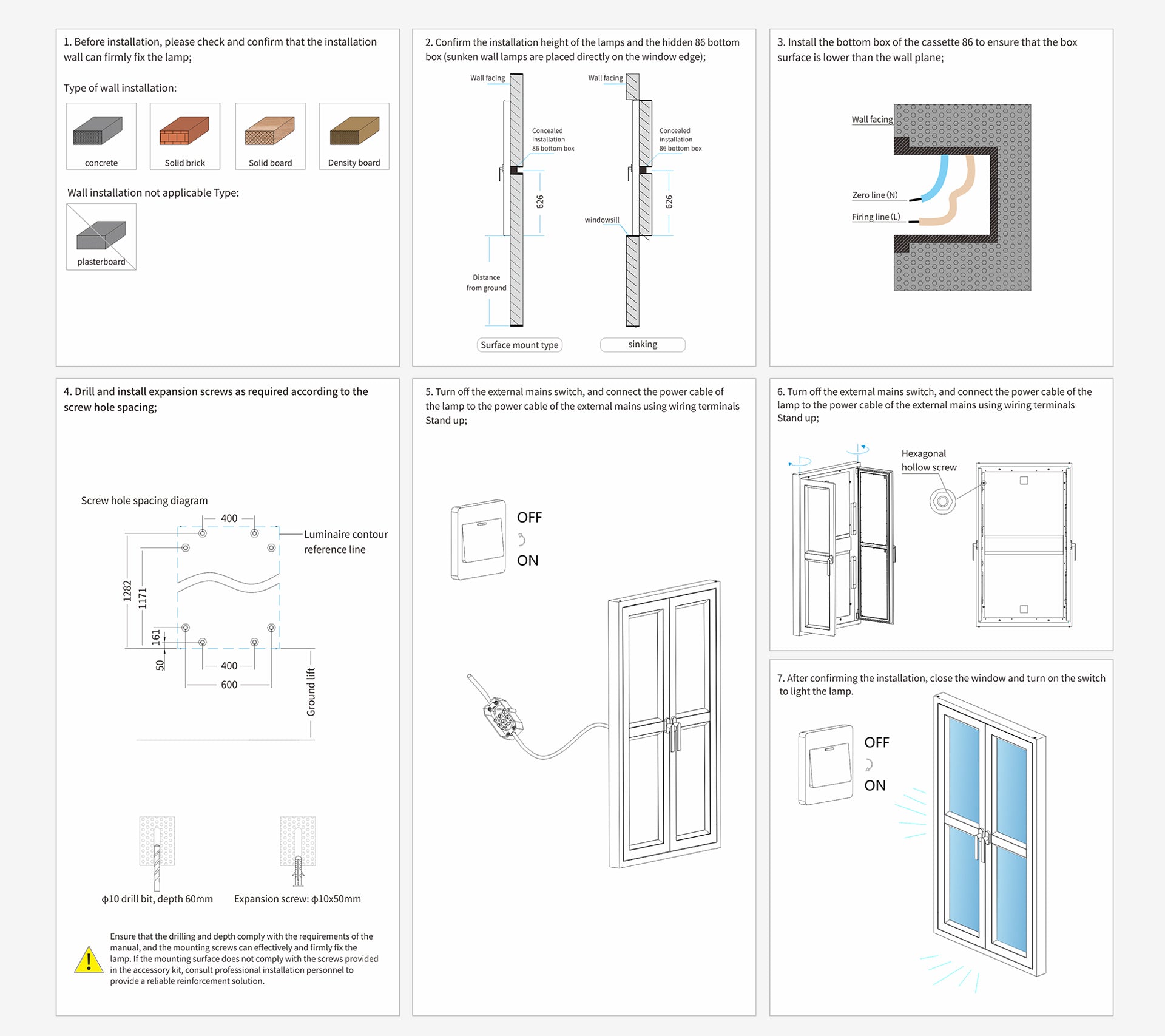 1. Before installation, please check and confirm that the installation wall can firmly fix the lamp;

Type of wall installation:

concrete

Solid brick

Solid board

Density board

Wall installation not applicable Type:

plasterboard

2. Confirm the installation height of the lamps and the hidden 86 bottom box (sunken wall lamps are placed directly on the window edge);

Wall facing

Concealed installation 86 bottom box

626

Distance from ground

Surface mount type

Wall facing

Concealed installation 86 bottom box

626

windowsill

sinking

3. Install the bottom box of the cassette 86 to ensure that the box surface is lower than the wall plane;

Wall facing

Zero line (N)

Firing line (L)

4. Drill and install expansion screws as required according to the screw hole spacing;

Screw hole spacing diagram

400

Luminaire contour reference line

1282

1171

161

50

400

600

Ground lift

ф10 drill bit, depth 60mm

Expansion screw: ф10x50mm

Ensure that the drilling and depth comply with the requirements of the manual, and the mounting screws can effectively and firmly fix the lamp. If the mounting surface does not comply with the screws provided in the accessory kit, consult professional installation personnel to provide a reliable reinforcement solution.

5. Turn off the external mains switch, and connect the power cable of the lamp to the power cable of the external mains using wiring terminals Stand up;

OFF

ON

6. Turn off the external mains switch, and connect the power cable of the lamp to the power cable of the external mains using wiring terminals Stand up;

Hexagonal hollow screw

7. After confirming the installation, close the window and turn on the switch to light the lamp.

OFF

ON